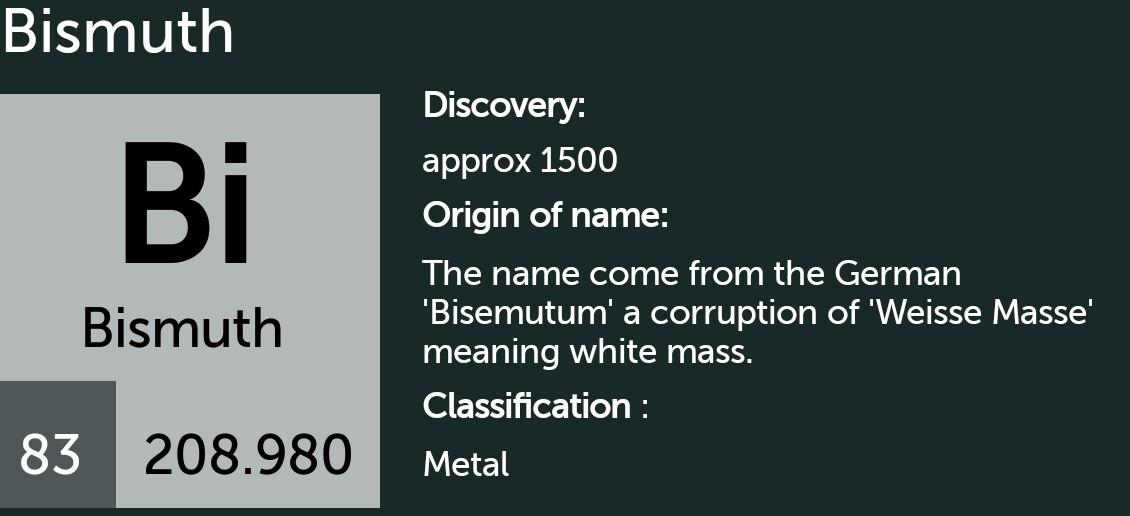 Bismuth

Bi

Bismuth

83

208.980

Discovery:

approx 1500

Origin of name:

The name come from the German 'Bisemutum' a corruption of 'Weisse Masse' meaning white mass.

Classification :

Metal